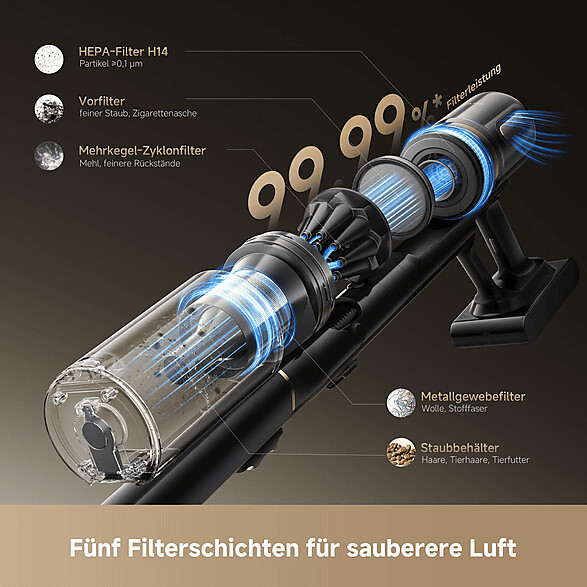 HEPA-Filter H14
Partikel ≥0,1 μm

Vorfilter
feiner Staub, Zigarettenasche

Mehrkegel-Zyklonfilter
Mehl, feinere Rückstände

99,99%* Filterleistung

Metallgewebefilter
Wolle, Stofffaser

Staubbehälter
Haare, Tierhaare, Tierfutter

Fünf Filterschichten für sauberere Luft